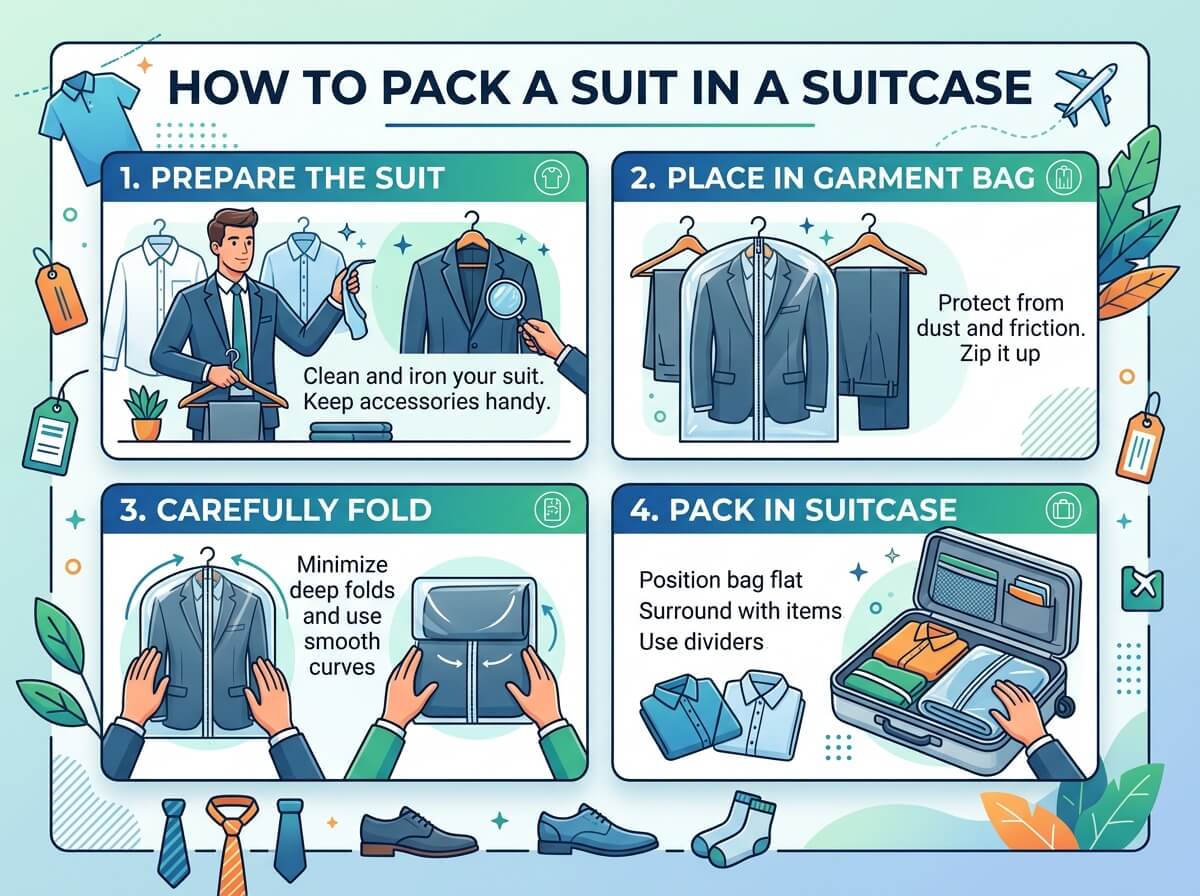 HOW TO PACK A SUIT IN A SUITCASE

1. PREPARE THE SUIT

Clean and iron your suit. Keep accessories handy.

2. PLACE IN GARMENT BAG

Protect from dust and friction. Zip it up

3. CAREFULLY FOLD

Minimize deep folds and use smooth curves

4. PACK IN SUITCASE

Position bag flat
Surround with items
Use dividers