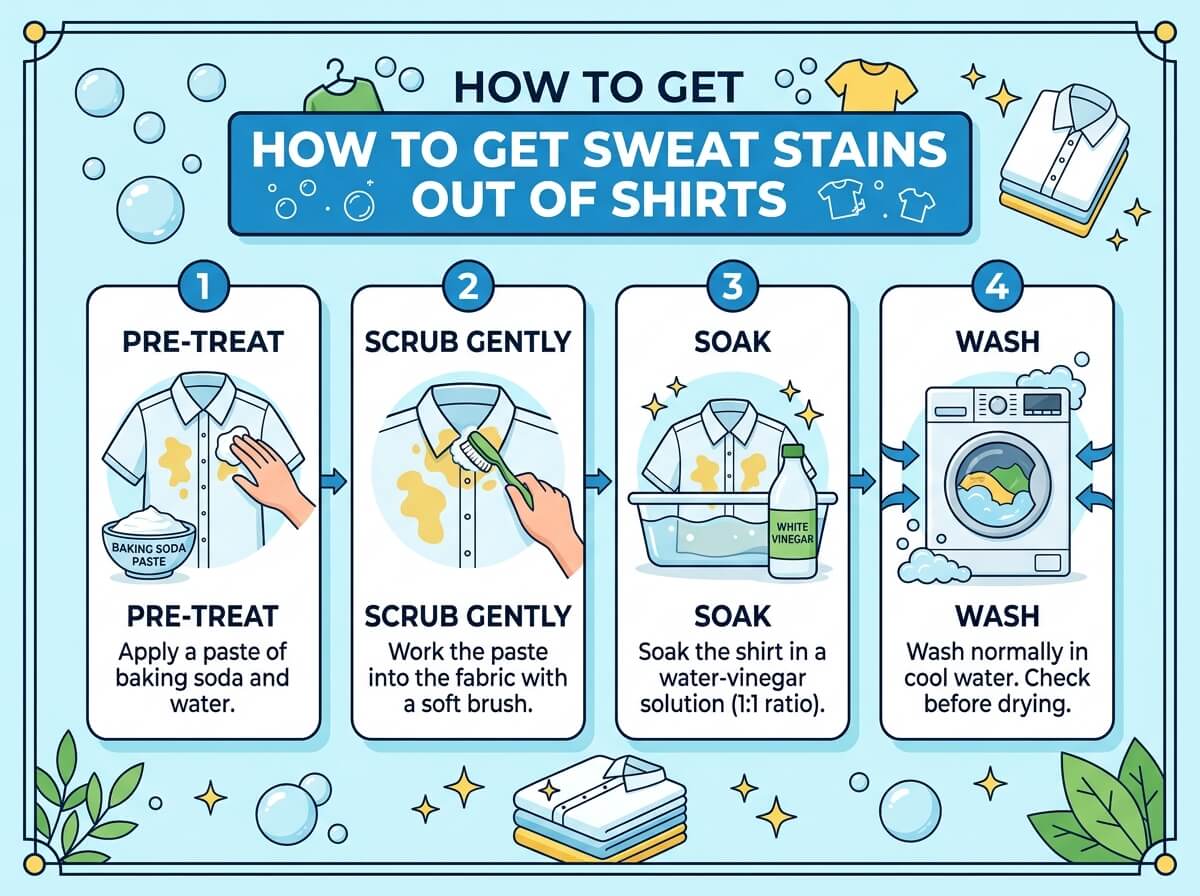 HOW TO GET

HOW TO GET SWEAT STAINS OUT OF SHIRTS

1

PRE-TREAT

BAKING SODA PASTE

PRE-TREAT

Apply a paste of baking soda and water.

2

SCRUB GENTLY

SCRUB GENTLY

Work the paste into the fabric with a soft brush.

3

SOAK

WHITE VINEGAR

SOAK

Soak the shirt in a water-vinegar solution (1:1 ratio).

4

WASH

WASH

Wash normally in cool water. Check before drying.