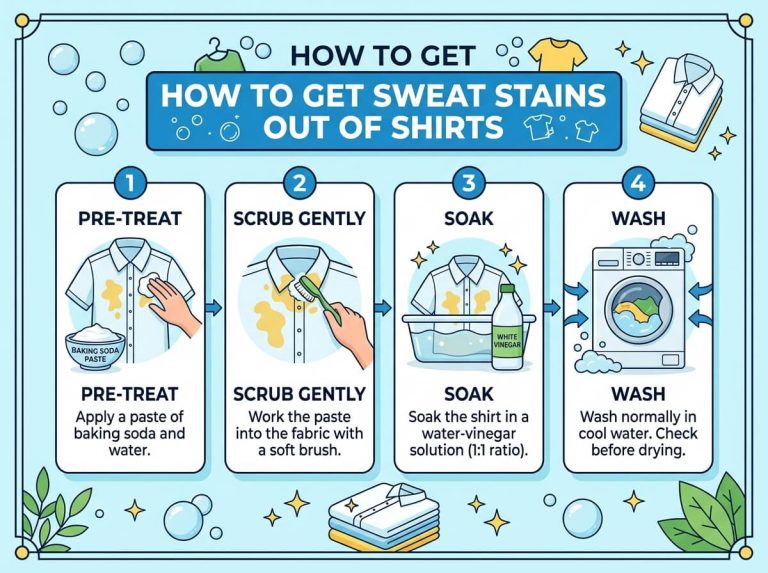 HOW TO GET

HOW TO GET SWEAT STAINS OUT OF SHIRTS

1

PRE-TREAT

BAKING SODA PASTE

PRE-TREAT

Apply a paste of baking soda and water.

2

SCRUB GENTLY

SCRUB GENTLY

Work the paste into the fabric with a soft brush.

3

SOAK

WHITE VINEGAR

SOAK

Soak the shirt in a water-vinegar solution (1:1 ratio).

4

WASH

WASH

Wash normally in cool water. Check before drying.